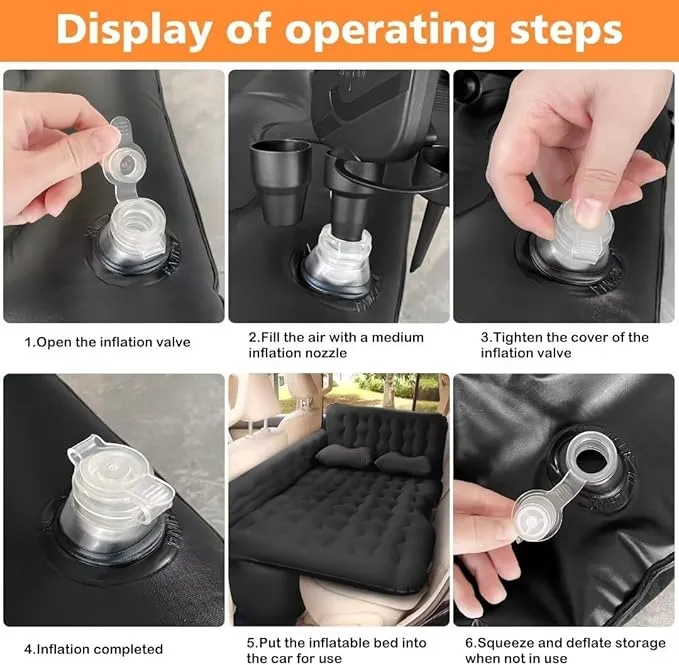 Display of operating steps

1.Open the inflation valve

2.Fill the air with a medium inflation nozzle

3.Tighten the cover of the inflation valve

4.Inflation completed

5.Put the inflatable bed into the car for use

6.Squeeze and deflate storage when not in use